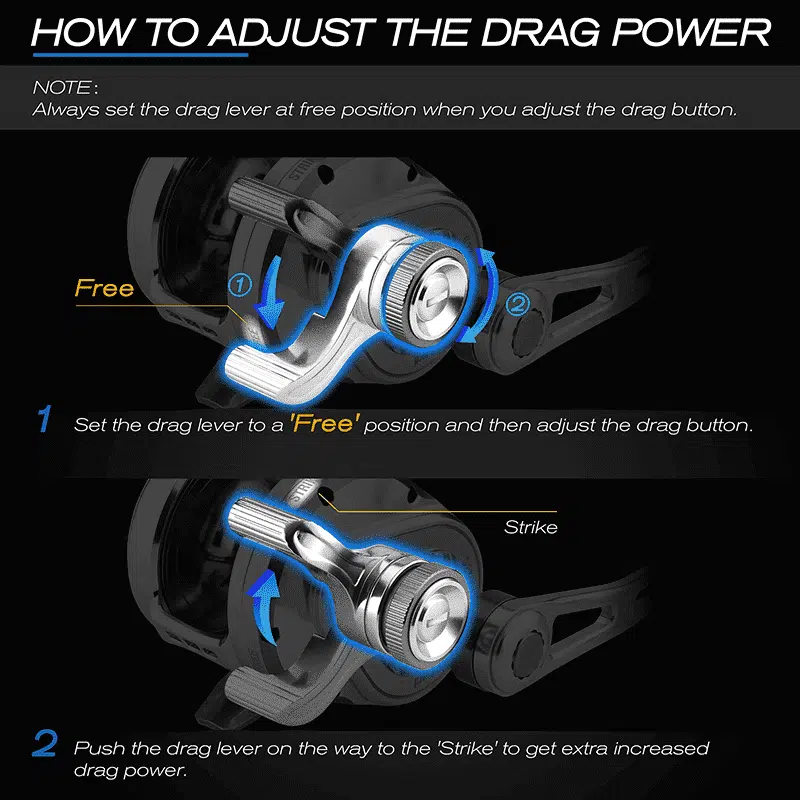 HOW TO ADJUST THE DRAG POWER

NOTE:
Always set the drag lever at free position when you adjust the drag button.

Free

①

②

1 Set the drag lever to a 'Free' position and then adjust the drag button.

Strike

2 Push the drag lever on the way to the 'Strike' to get extra increased drag power.