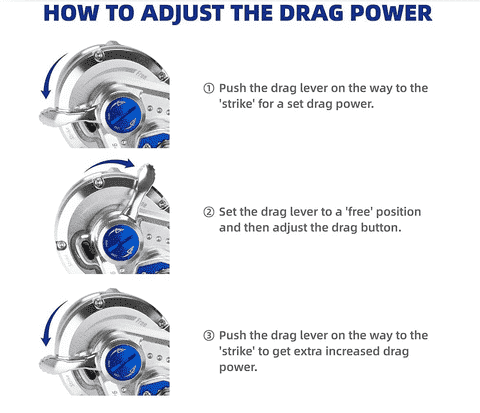 HOW TO ADJUST THE DRAG POWER

free

① Push the drag lever on the way to the 'strike' for a set drag power.

② Set the drag lever to a 'free' position and then adjust the drag button.

free

③ Push the drag lever on the way to the 'strike' to get extra increased drag power.