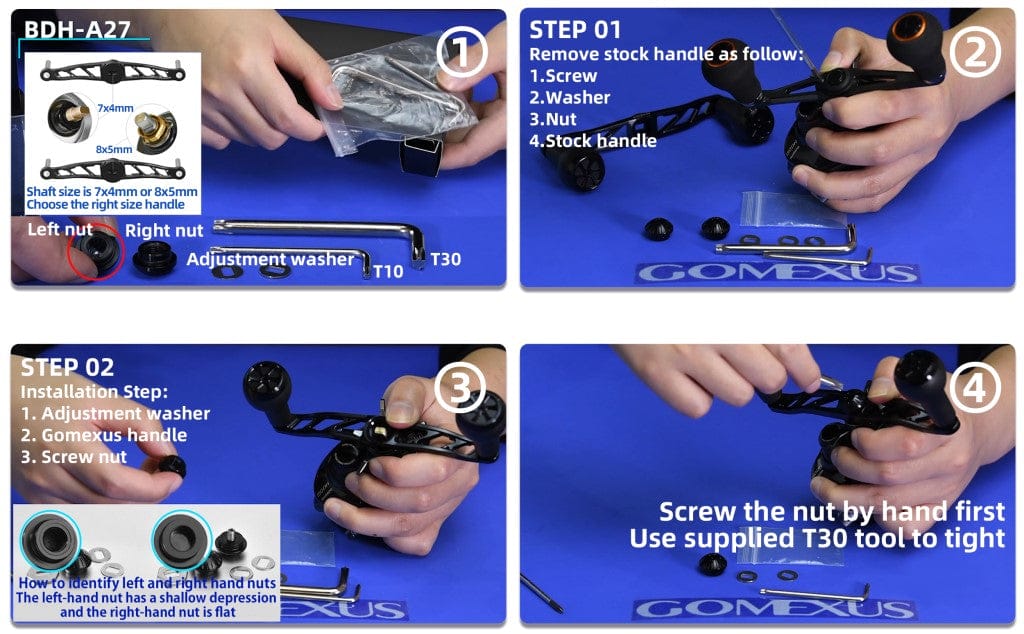 BDH-A27

①

7x4mm

8x5mm

Shaft size is 7x4mm or 8x5mm
Choose the right size handle

Left nut
Right nut
Adjustment washer
T10
T30

STEP 01
Remove stock handle as follow:
1.Screw
2.Washer
3.Nut
4.Stock handle

②

GOMEXUS

STEP 02
Installation Step:
1. Adjustment washer
2. Gomexus handle
3. Screw nut

③

How to identify left and right hand nuts
The left-hand nut has a shallow depression and the right-hand nut is flat

GOMEXUS

④

Screw the nut by hand first
Use supplied T30 tool to tight

GOMEXUS