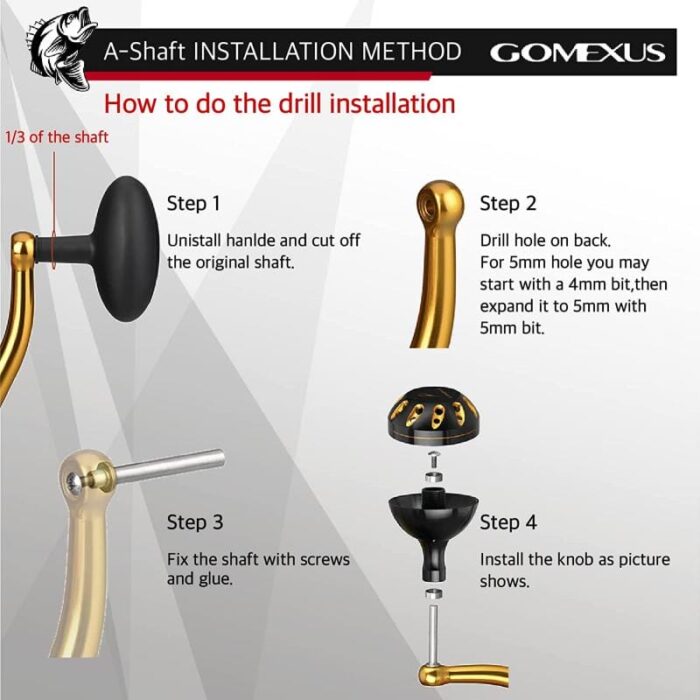 A-Shaft INSTALLATION METHOD GOMEXUS

How to do the drill installation

1/3 of the shaft

Step 1

Unistall hanlde and cut off the original shaft.

Step 2

Drill hole on back.
For 5mm hole you may start with a 4mm bit,then expand it to 5mm with 5mm bit.

Step 3

Fix the shaft with screws and glue.

Step 4

Install the knob as picture shows.