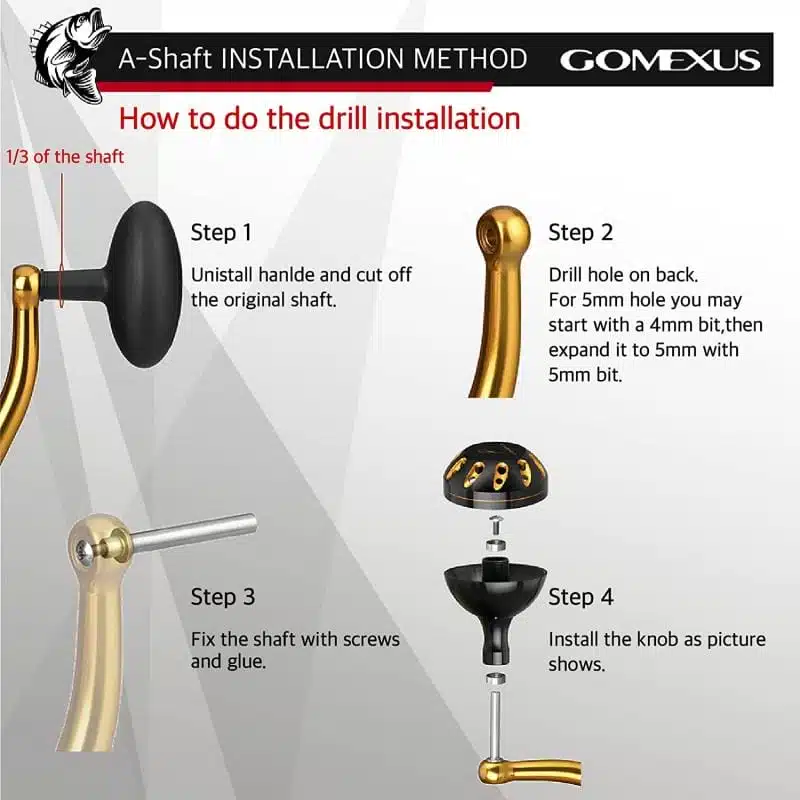 A-Shaft INSTALLATION METHOD GOMEXUS

How to do the drill installation

1/3 of the shaft

Step 1

Unistall hanlde and cut off the original shaft.

Step 2

Drill hole on back.
For 5mm hole you may start with a 4mm bit,then expand it to 5mm with 5mm bit.

Step 3

Fix the shaft with screws and glue.

Step 4

Install the knob as picture shows.